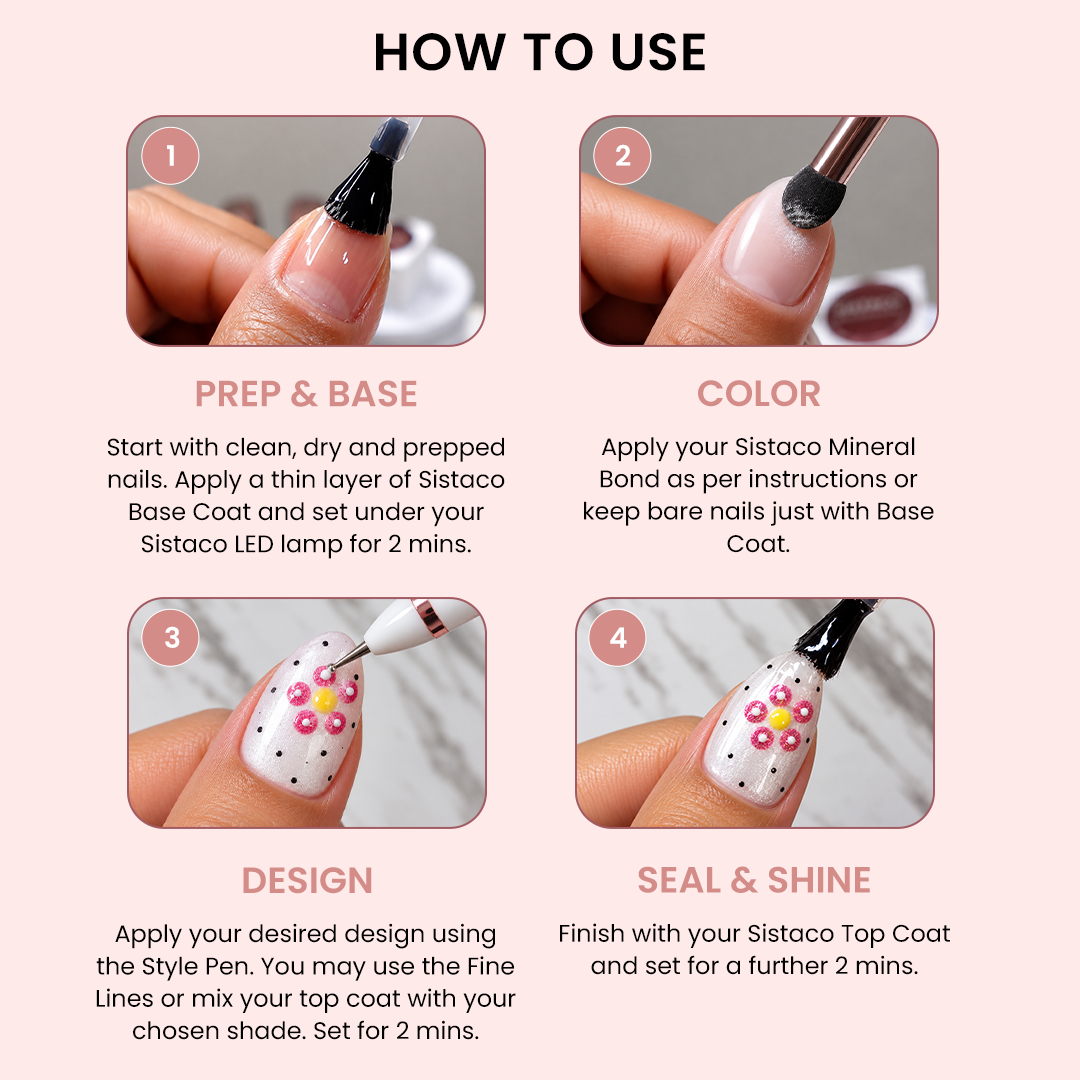 HOW TO USE

1

PREP & BASE

Start with clean, dry and prepped nails. Apply a thin layer of Sistaco Base Coat and set under your Sistaco LED lamp for 2 mins.

2

COLOR

Apply your Sistaco Mineral Bond as per instructions or keep bare nails just with Base Coat.

3

DESIGN

Apply your desired design using the Style Pen. You may use the Fine Lines or mix your top coat with your chosen shade. Set for 2 mins.

4

SEAL & SHINE

Finish with your Sistaco Top Coat and set for a further 2 mins.