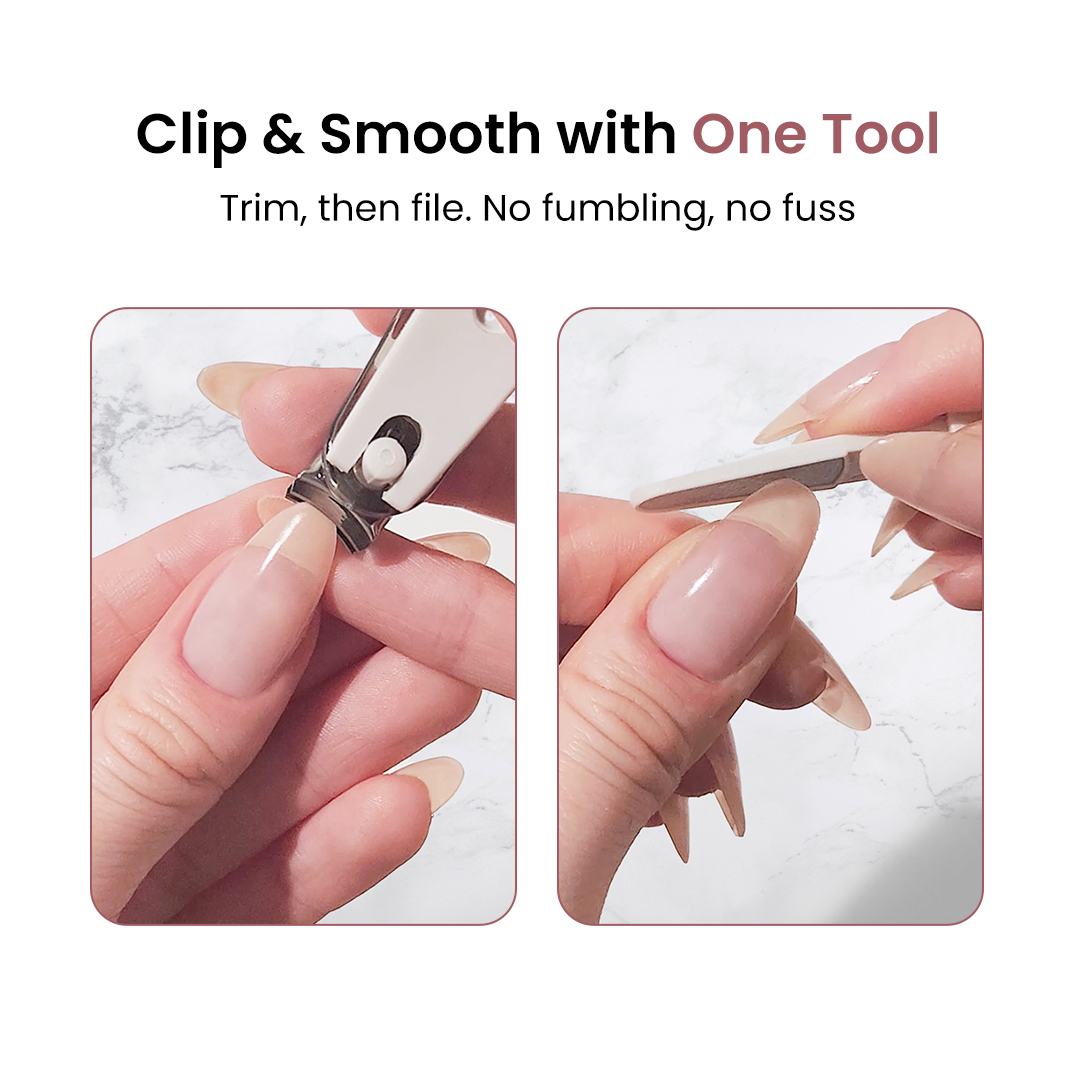 Clip & Smooth with One Tool

Trim, then file. No fumbling, no fuss