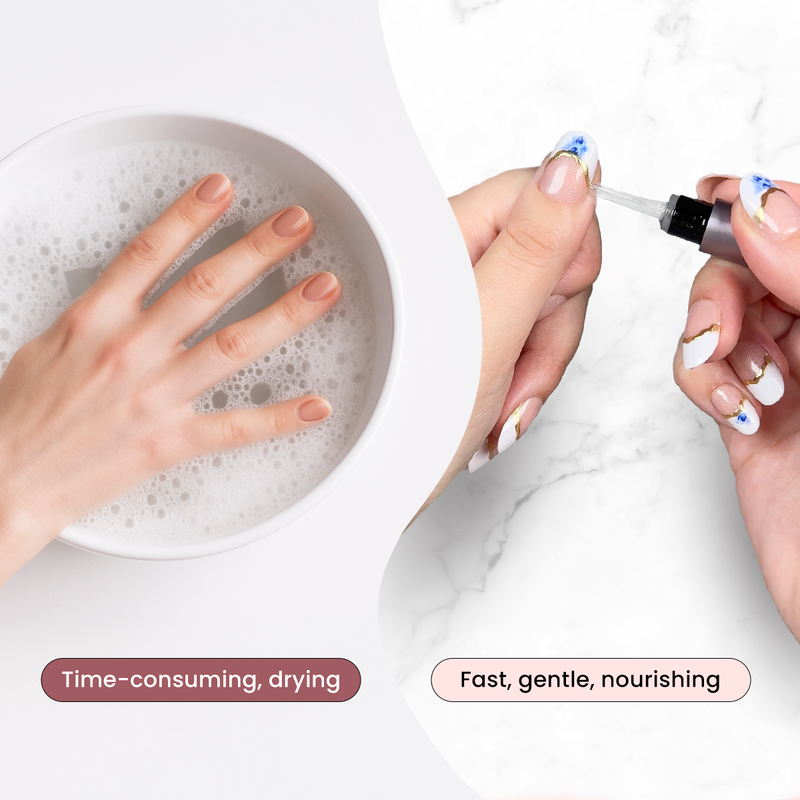 Time-consuming, drying

Fast, gentle, nourishing