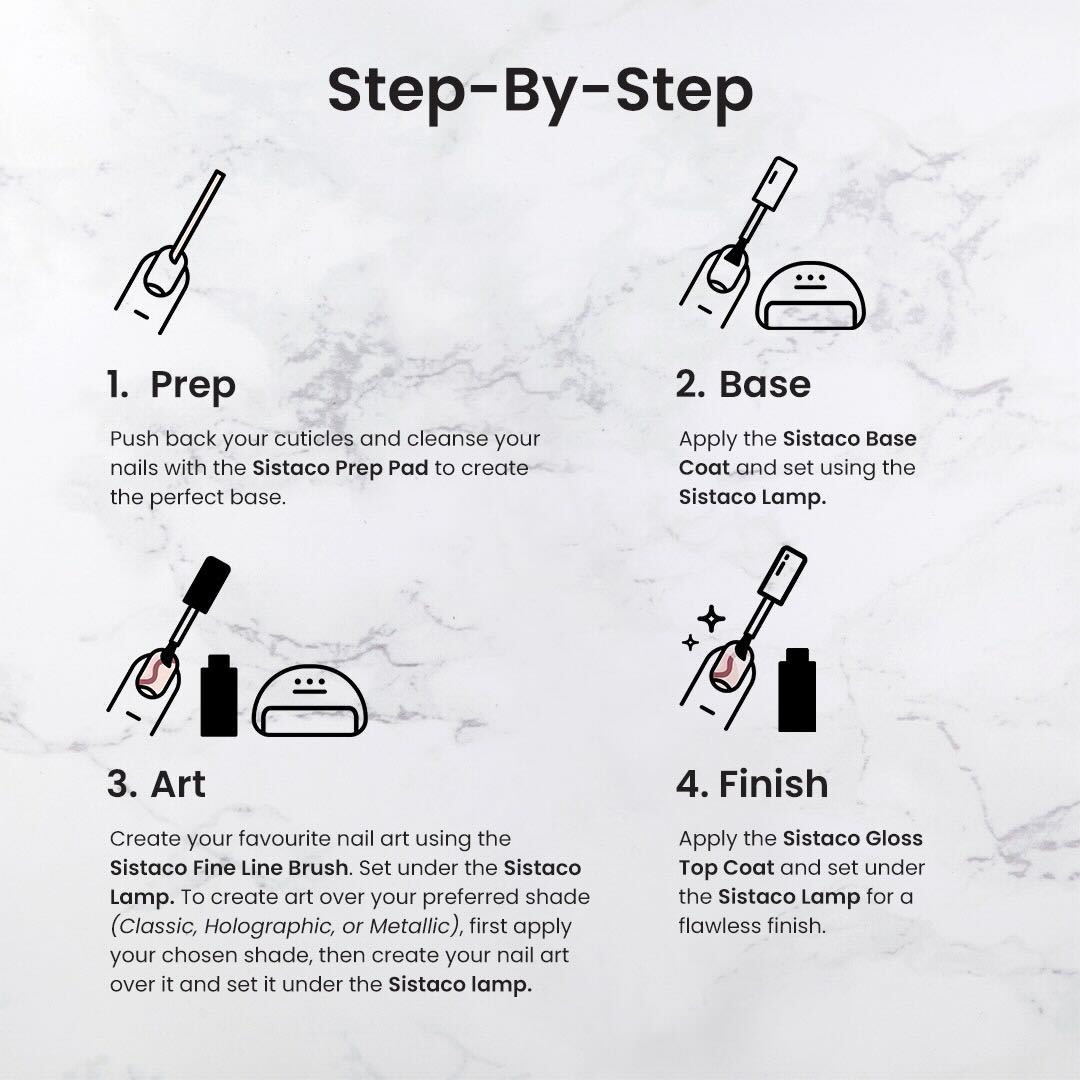 Step-By-Step

1. Prep

Push back your cuticles and cleanse your nails with the Sistaco Prep Pad to create the perfect base.

2. Base

Apply the Sistaco Base Coat and set using the Sistaco Lamp.

3. Art

Create your favourite nail art using the Sistaco Fine Line Brush. Set under the Sistaco Lamp. To create art over your preferred shade (Classic, Holographic, or Metallic), first apply your chosen shade, then create your nail art over it and set it under the Sistaco lamp.

4. Finish

Apply the Sistaco Gloss Top Coat and set under the Sistaco Lamp for a flawless finish.