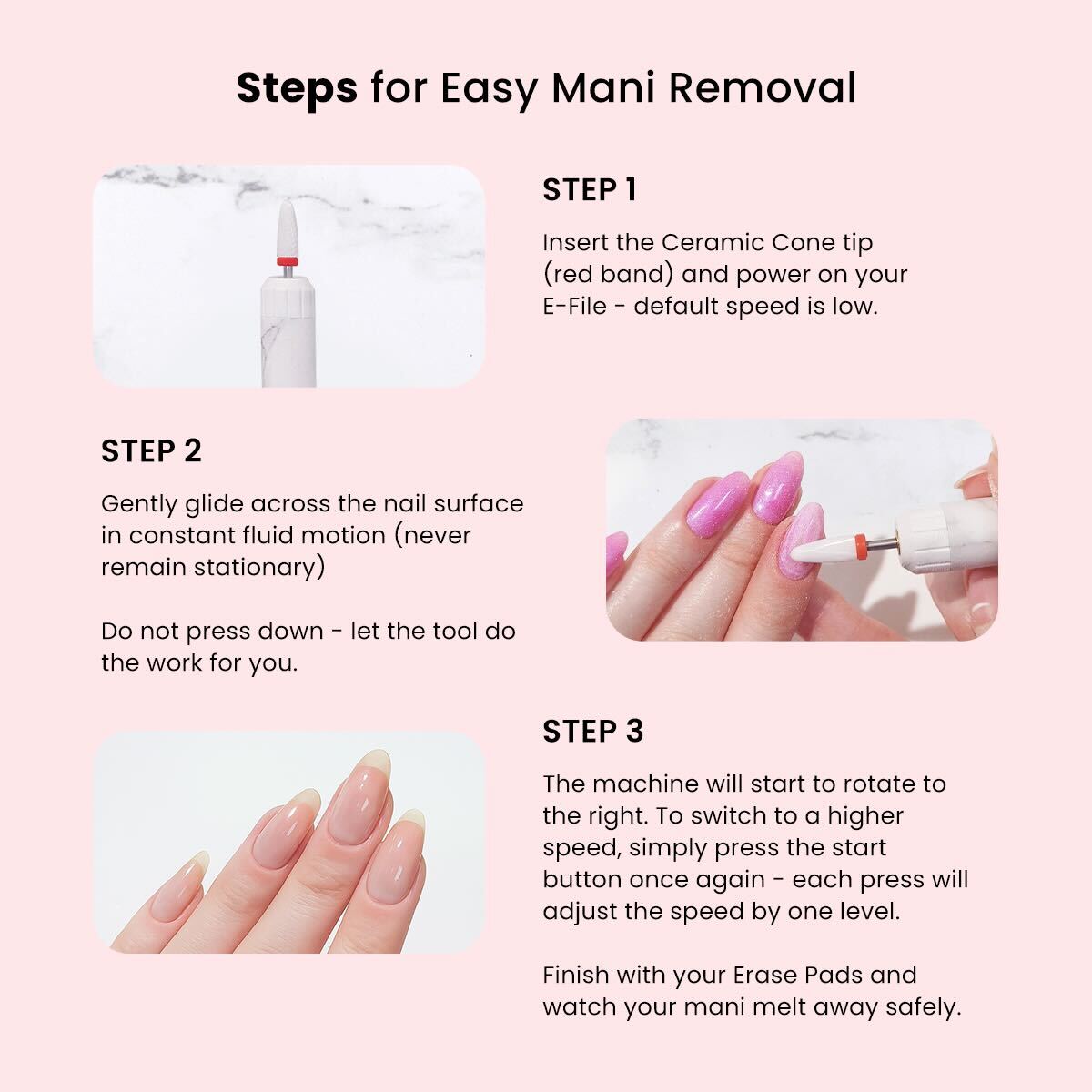 Steps for Easy Mani Removal

STEP 1

Insert the Ceramic Cone tip (red band) and power on your E-File - default speed is low.

STEP 2

Gently glide across the nail surface in constant fluid motion (never remain stationary)

Do not press down - let the tool do the work for you.

STEP 3

The machine will start to rotate to the right. To switch to a higher speed, simply press the start button once again - each press will adjust the speed by one level.

Finish with your Erase Pads and watch your mani melt away safely.